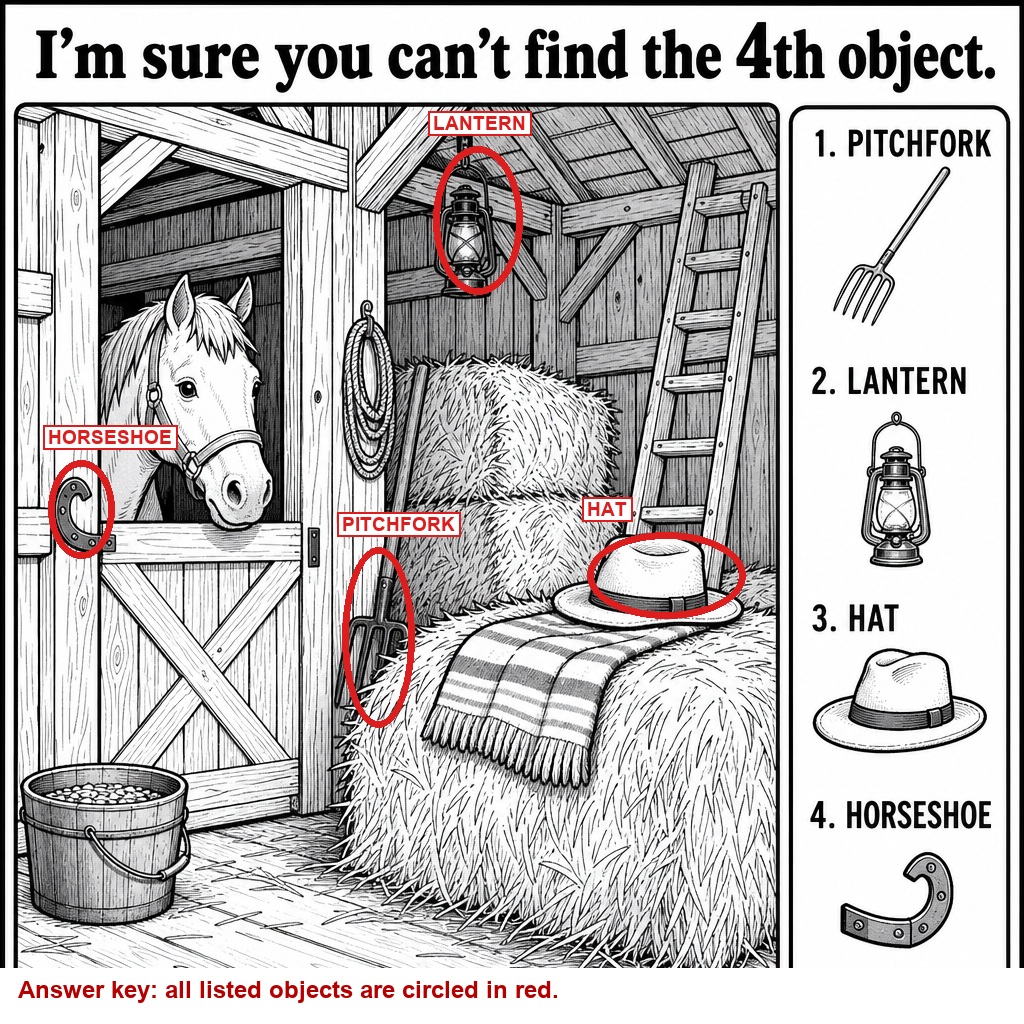 I'm sure you can't find the 4th object.

LANTERN

HORSESHOE

PITCHFORK

HAT

1. PITCHFORK

2. LANTERN

3. HAT

4. HORSESHOE

Answer key: all listed objects are circled in red.